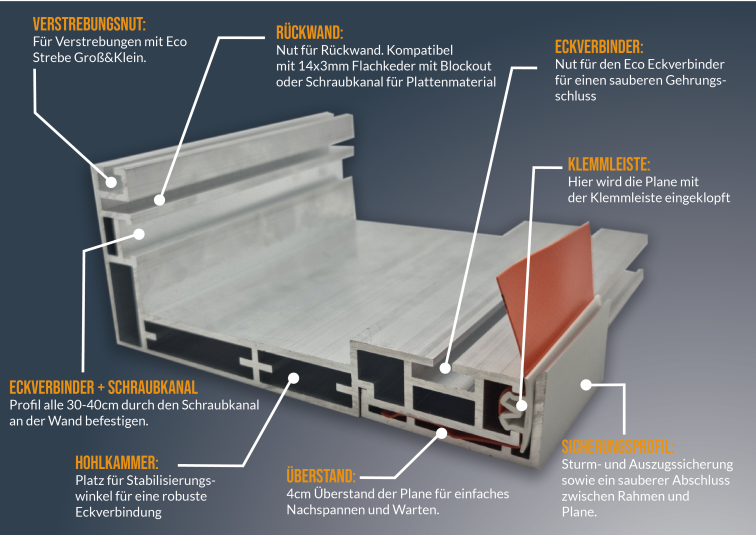 VERSTREBUNGSNUT:
Für Verstrebungen mit Eco Strebe Groß&Klein.

RÜCKWAND:
Nut für Rückwand. Kompatibel mit 14x3mm Flachkeder mit Blockout oder Schraubkanal für Plattenmaterial

ECKVERBINDER:
Nut für den Eco Eckverbinder für einen sauberen Gehrungsschluss

KLEMMLEISTE:
Hier wird die Plane mit der Klemmleiste eingeklopft

ECKVERBINDER + SCHRAUBKANAL
Profil alle 30-40cm durch den Schraubkanal an der Wand befestigen.

HOHLKAMMER:
Platz für Stabilisierungswinkel für eine robuste Eckverbindung

ÜBERSTAND:
4cm Überstand der Plane für einfaches Nachspannen und Warten.

SICHERUNGSPROFIL:
Sturm- und Auszugssicherung sowie ein sauberer Abschluss zwischen Rahmen und Plane.