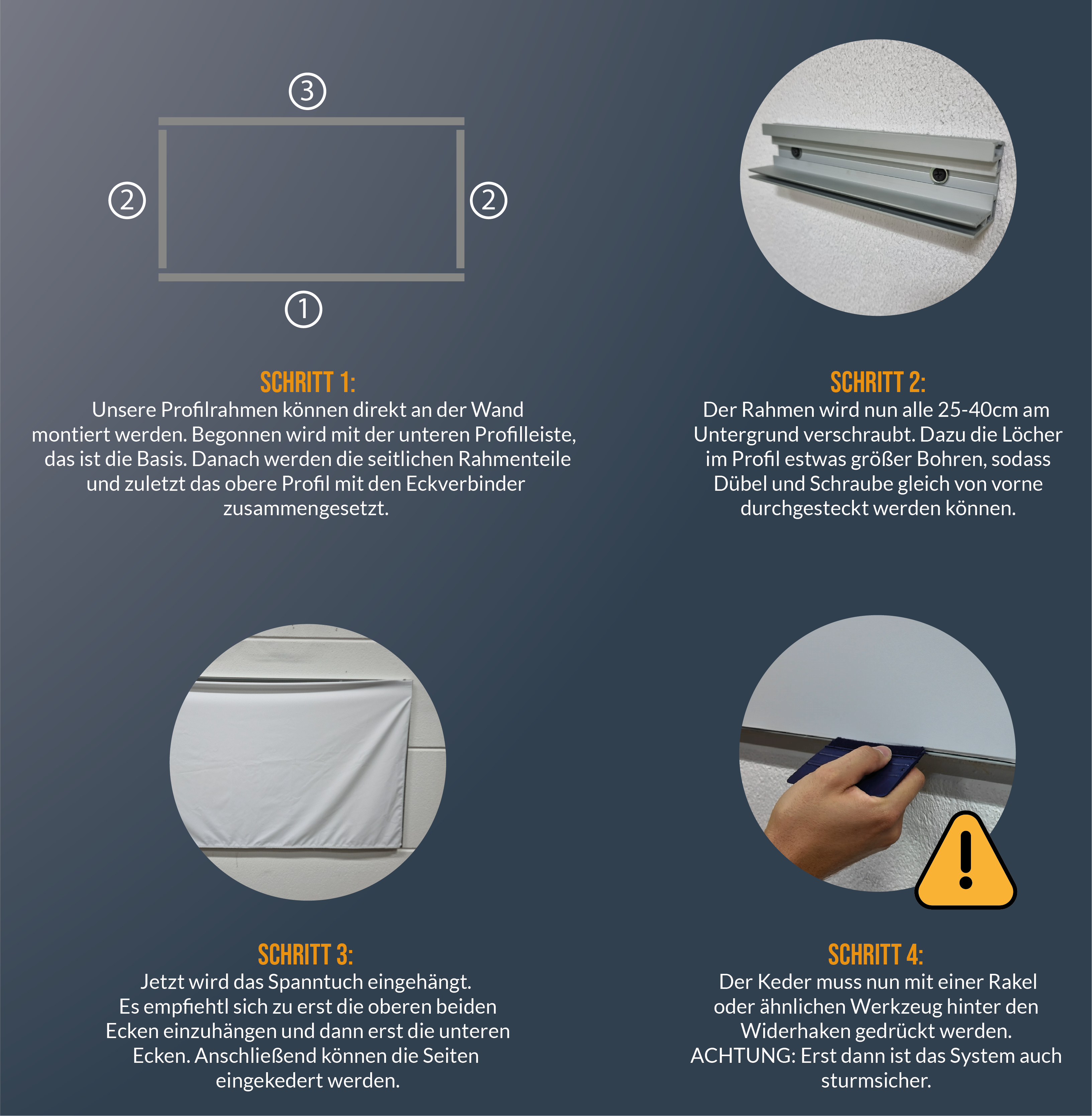 ③

② ②

①

SCHRITT 1:
Unsere Profilrahmen können direkt an der Wand montiert werden. Begonnen wird mit der unteren Profilleiste, das ist die Basis. Danach werden die seitlichen Rahmenteile und zuletzt das obere Profil mit den Eckverbinder zusammengesetzt.

SCHRITT 2:
Der Rahmen wird nun alle 25-40cm am Untergrund verschraubt. Dazu die Löcher im Profil estwas größer Bohren, sodass Dübel und Schraube gleich von vorne durchgesteckt werden können.

SCHRITT 3:
Jetzt wird das Spanntuch eingehängt. Es empfiehtl sich zu erst die oberen beiden Ecken einzuhängen und dann erst die unteren Ecken. Anschließend können die Seiten eingekedert werden.

SCHRITT 4:
Der Keder muss nun mit einer Rakel oder ähnlichen Werkzeug hinter den Widerhaken gedrückt werden. ACHTUNG: Erst dann ist das System auch sturmsicher.